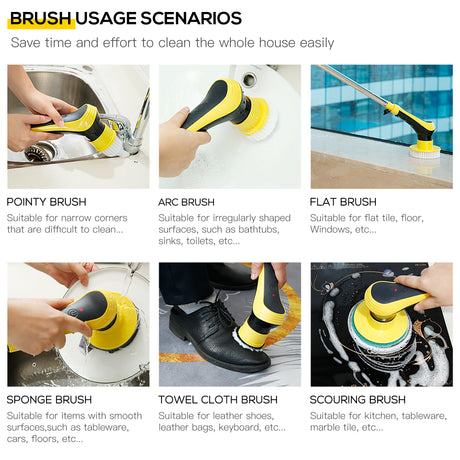 BRUSH USAGE SCENARIOS

Save time and effort to clean the whole house easily

POINTY BRUSH

Suitable for narrow corners that are difficult to clean...

ARC BRUSH

Suitable for irregularly shaped surfaces, such as bathtubs, sinks, toilets, etc...

FLAT BRUSH

Suitable for flat tile, floor, Windows, etc...

SPONGE BRUSH

Suitable for items with smooth surfaces,such as tableware, cars, floors, etc...

TOWEL CLOTH BRUSH

Suitable for leather shoes, leather bags, keyboard, etc...

SCOURING BRUSH

Suitable for kitchen, tableware, marble tile, etc...