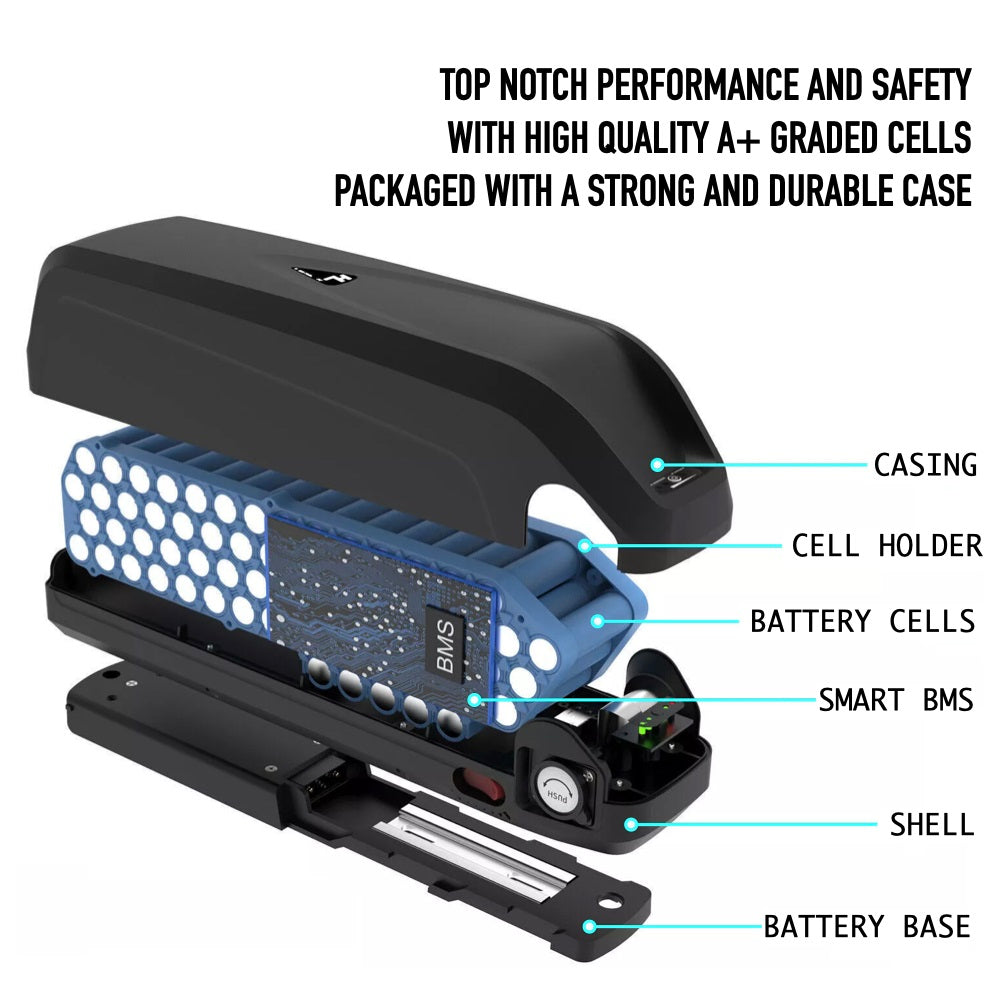 TOP NOTCH PERFORMANCE AND SAFETY
WITH HIGH QUALITY A+ GRADED CELLS
PACKAGED WITH A STRONG AND DURABLE CASE

CASING
CELL HOLDER
BATTERY CELLS
BMS
SMART BMS
PUSH
SHELL
BATTERY BASE