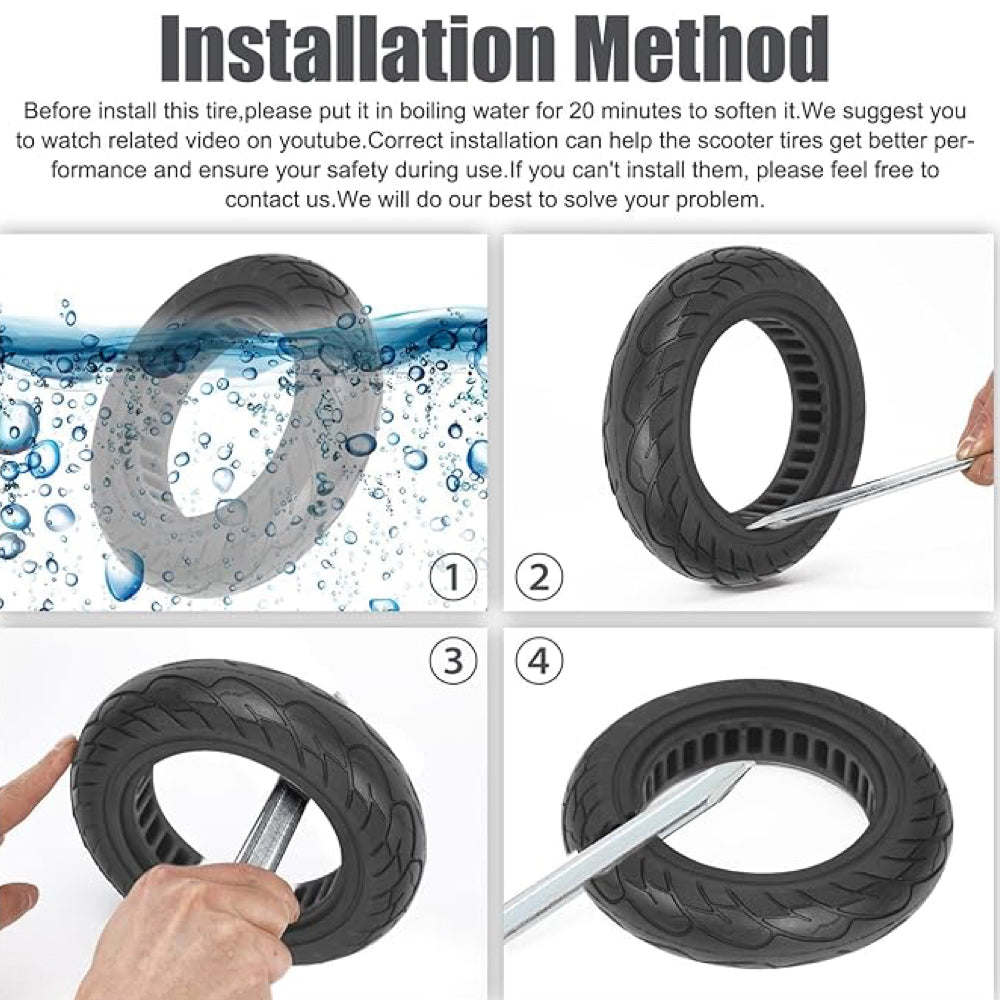 Installation Method

Before install this tire,please put it in boiling water for 20 minutes to soften it.We suggest you to watch related video on youtube.Correct installation can help the scooter tires get better performance and ensure your safety during use.If you can't install them, please feel free to contact us.We will do our best to solve your problem.

①

②

③

④